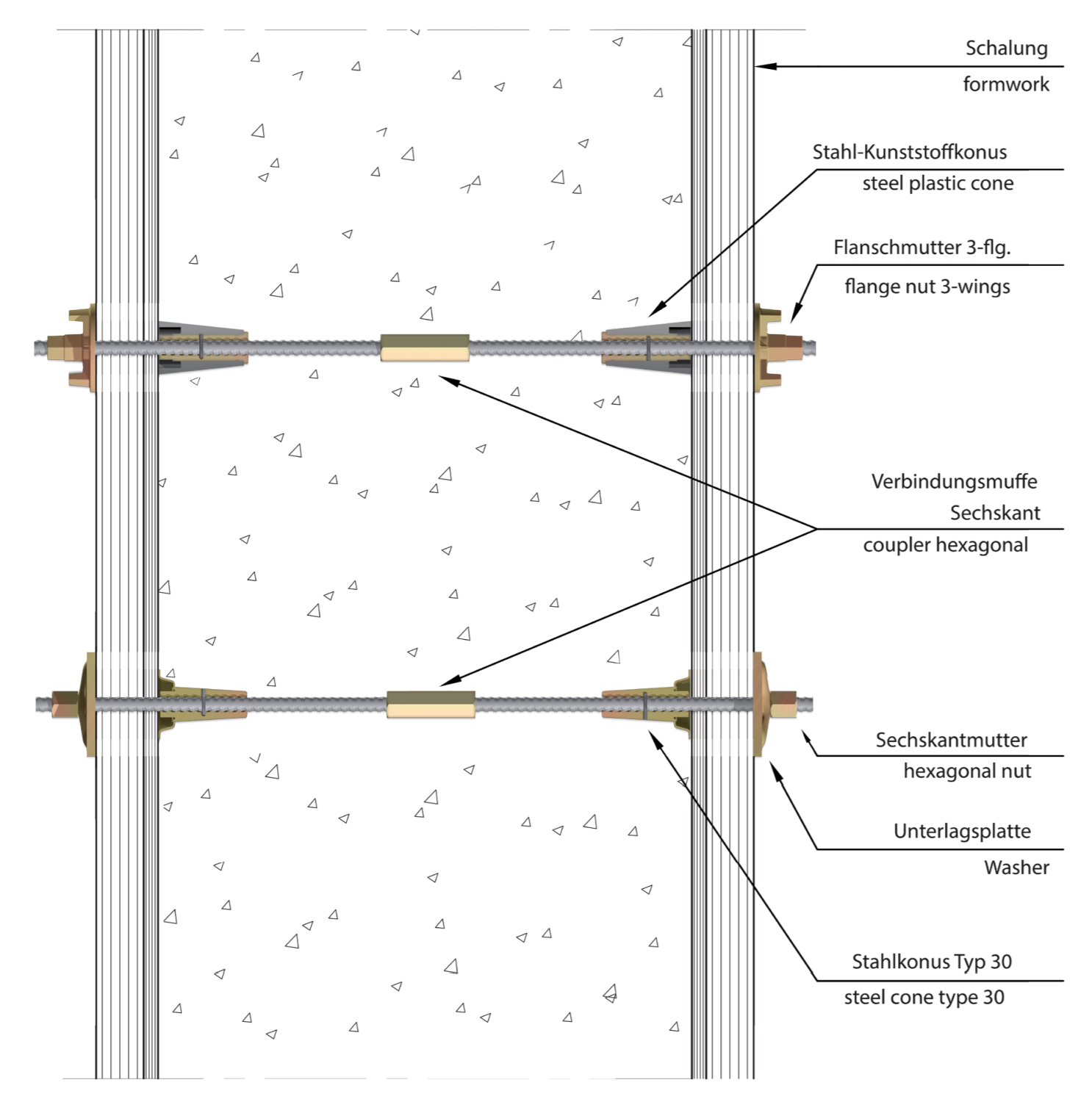 Schalung
formwork

Stahl-Kunststoffkonus
steel plastic cone

Flanschmutter 3-flg.
flange nut 3-wings

Verbindungsmuffe
Sechskant
coupler hexagonal

Sechskantmutter
hexagonal nut

Unterlagsplatte
Washer

Stahlkonus Typ 30
steel cone type 30